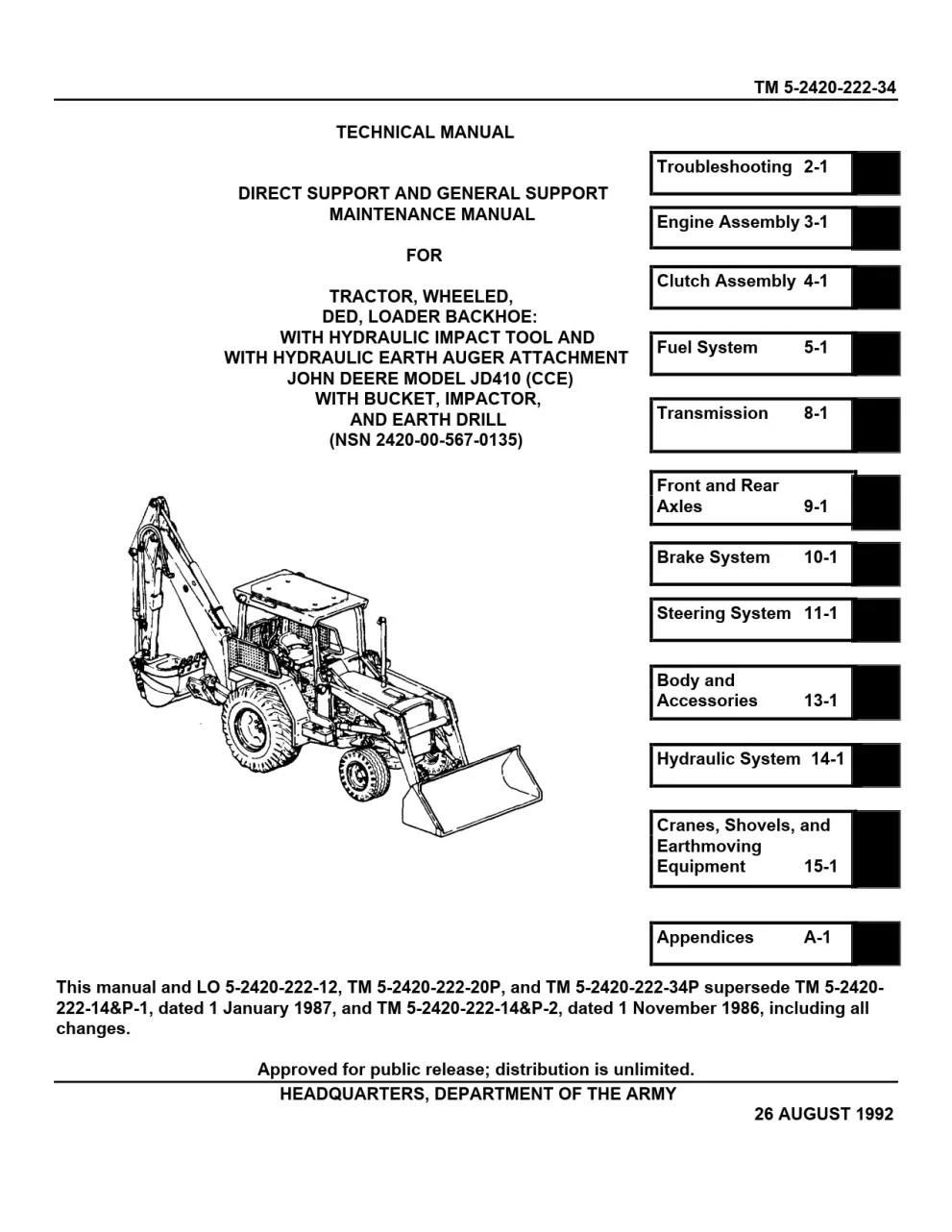 TM 5-2420-222-34

TECHNICAL MANUAL

DIRECT SUPPORT AND GENERAL SUPPORT MAINTENANCE MANUAL

FOR

TRACTOR, WHEELED, DED, LOADER BACKHOE: WITH HYDRAULIC IMPACT TOOL AND WITH HYDRAULIC EARTH AUGER ATTACHMENT JOHN DEERE MODEL JD410 (CCE) WITH BUCKET, IMPACTOR, AND EARTH DRILL (NSN 2420-00-567-0135)

Troubleshooting 2-1

Engine Assembly 3-1

Clutch Assembly 4-1

Fuel System 5-1

Transmission 8-1

Front and Rear Axles 9-1

Brake System 10-1

Steering System 11-1

Body and Accessories 13-1

Hydraulic System 14-1

Cranes, Shovels, and Earthmoving Equipment 15-1

Appendices A-1

This manual and LO 5-2420-222-12, TM 5-2420-222-20P, and TM 5-2420-222-34P supersede TM 5-2420-222-14&P-1, dated 1 January 1987, and TM 5-2420-222-14&P-2, dated 1 November 1986, including all changes.

Approved for public release; distribution is unlimited.

HEADQUARTERS, DEPARTMENT OF THE ARMY

26 AUGUST 1992